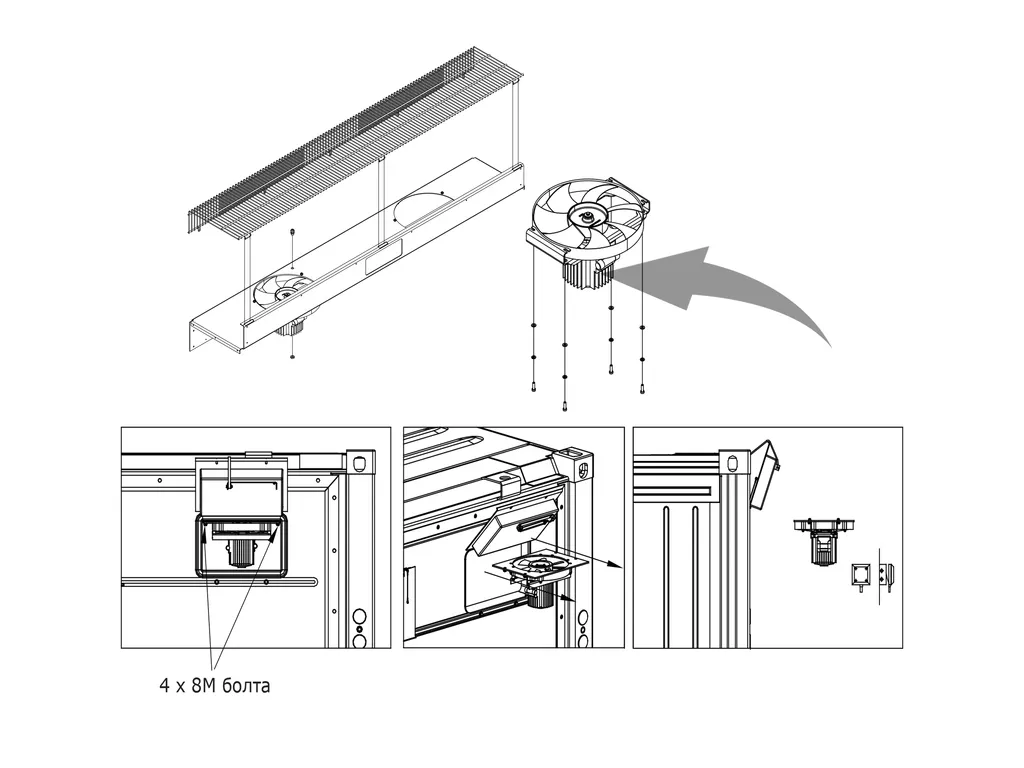 4 x 8M болта